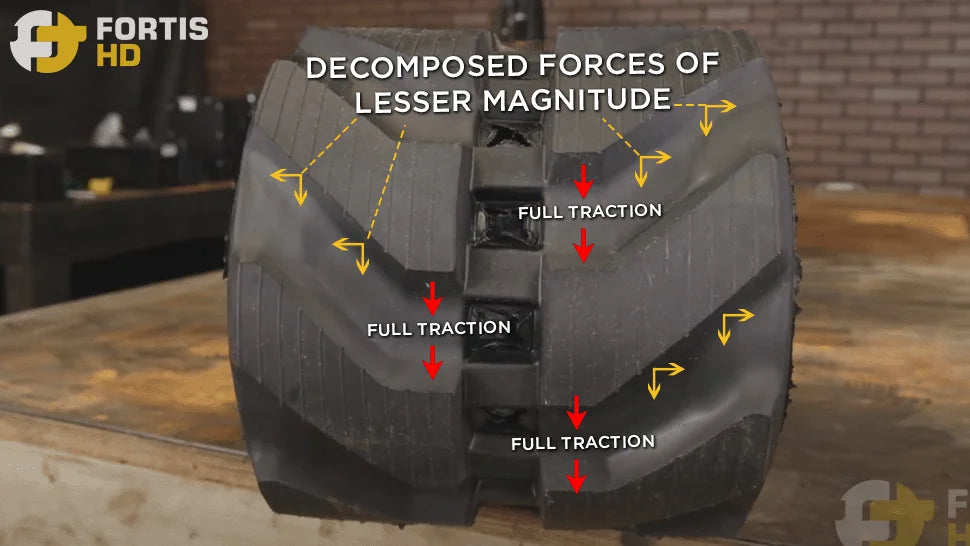 FORTIS HD

DECOMPOSED FORCES OF LESSER MAGNITUDE

FULL TRACTION

FULL TRACTION

FULL TRACTION

FORTIS HD