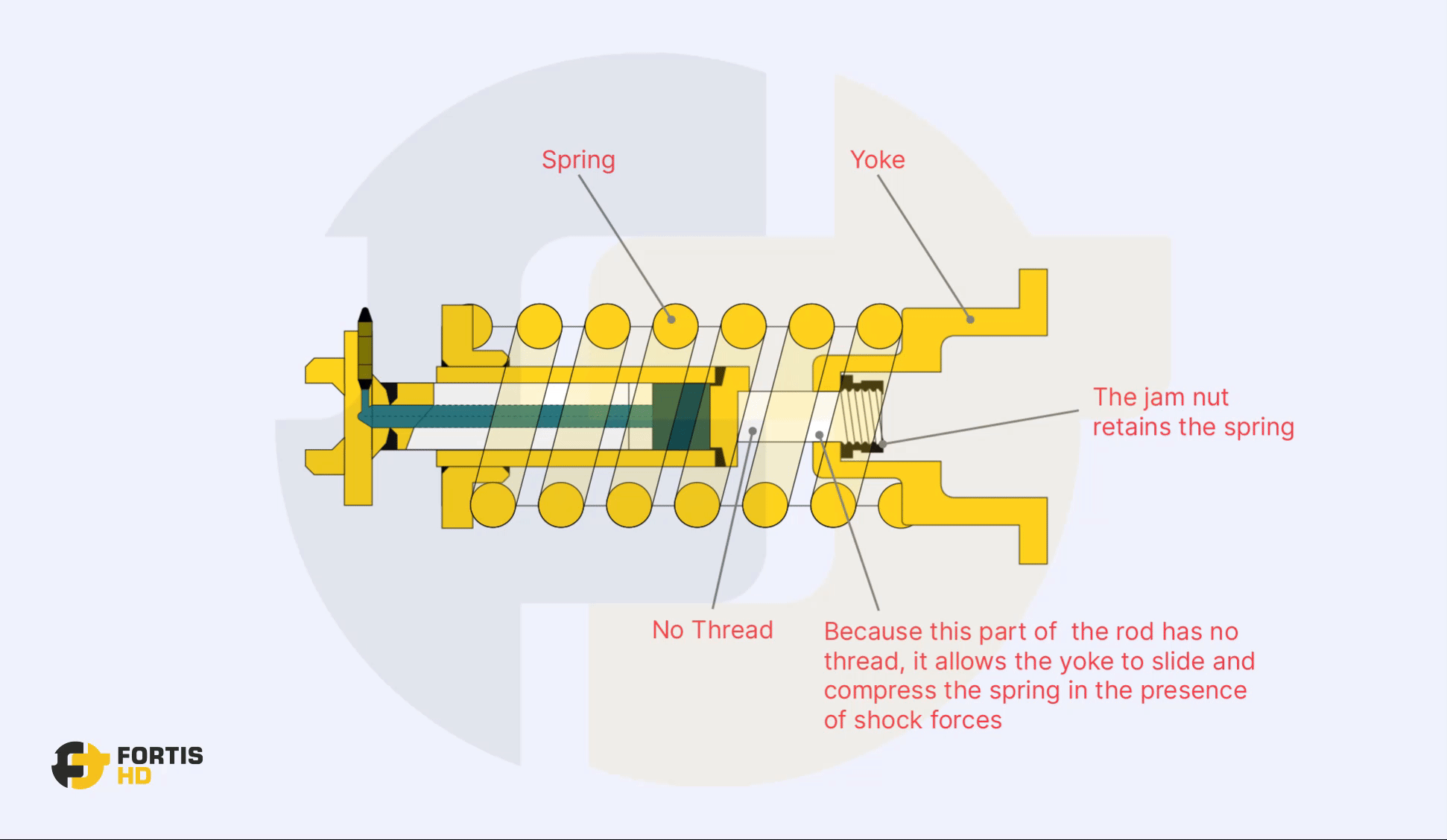 Spring

Yoke

The jam nut retains the spring

No Thread

Because this part of  the rod has no thread, it allows the yoke to slide and compress the spring in the presence of shock forces

FORTIS HD