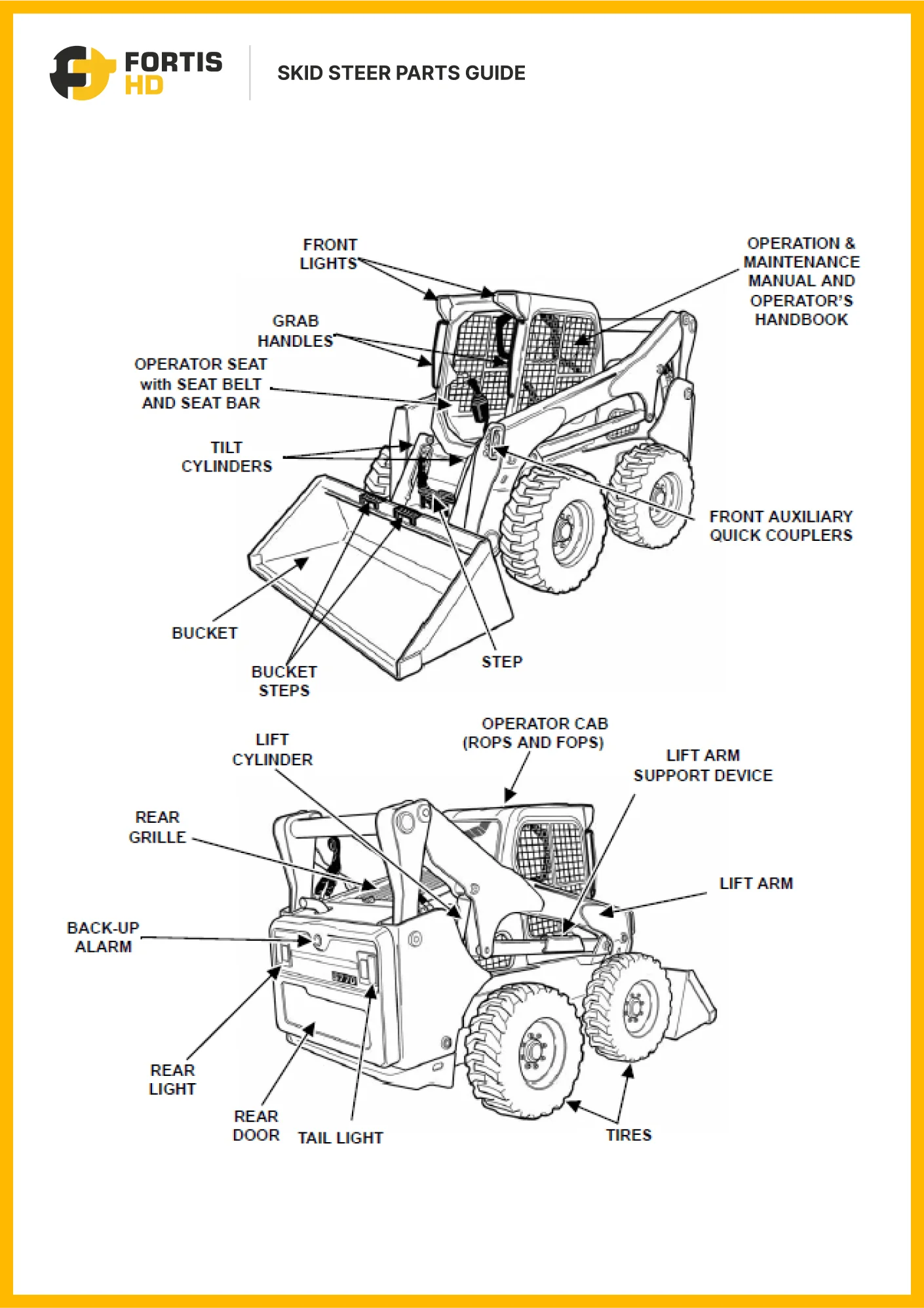 FORTIS HD

SKID STEER PARTS GUIDE

FRONT LIGHTS

OPERATION & MAINTENANCE MANUAL AND OPERATOR'S HANDBOOK

GRAB HANDLES

OPERATOR SEAT with SEAT BELT AND SEAT BAR

TILT CYLINDERS

FRONT AUXILIARY QUICK COUPLERS

BUCKET

BUCKET STEPS

STEP

LIFT CYLINDER

OPERATOR CAB (ROPS AND FOPS)

LIFT ARM SUPPORT DEVICE

REAR GRILLE

LIFT ARM

BACK-UP ALARM

REAR LIGHT

REAR DOOR

TAIL LIGHT

TIRES