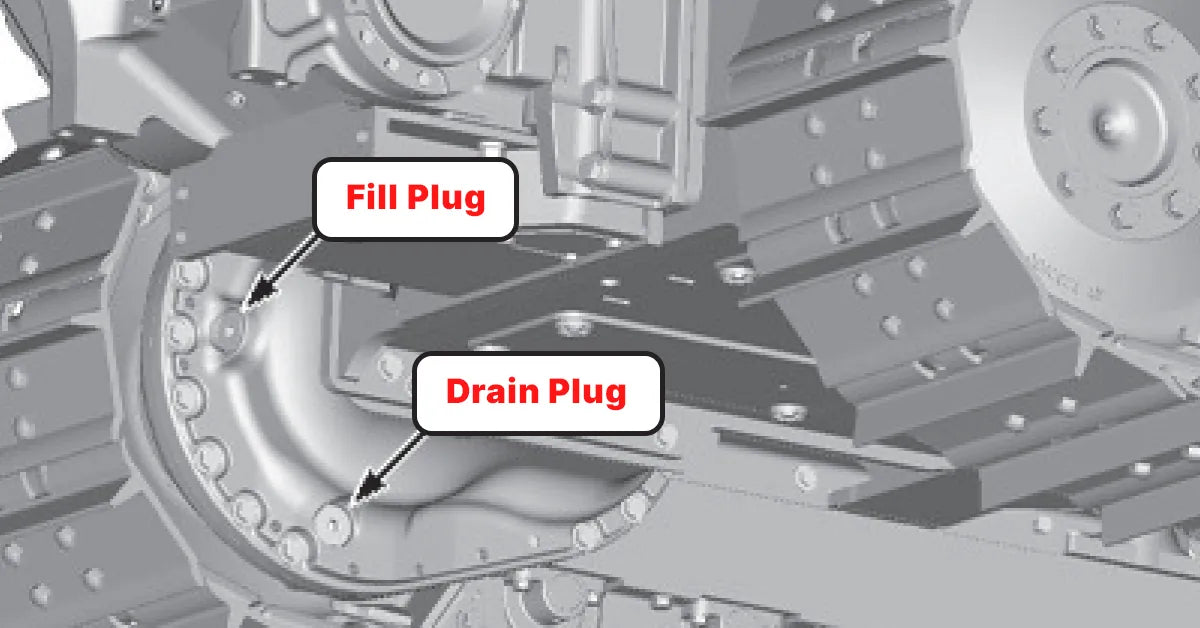 Fill Plug

Drain Plug