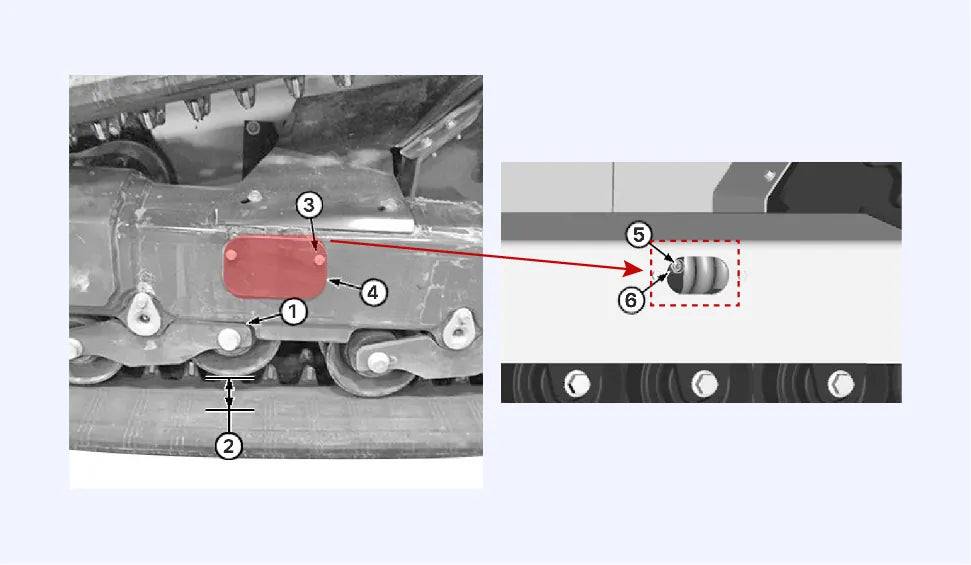 3
4
1
2
5
6