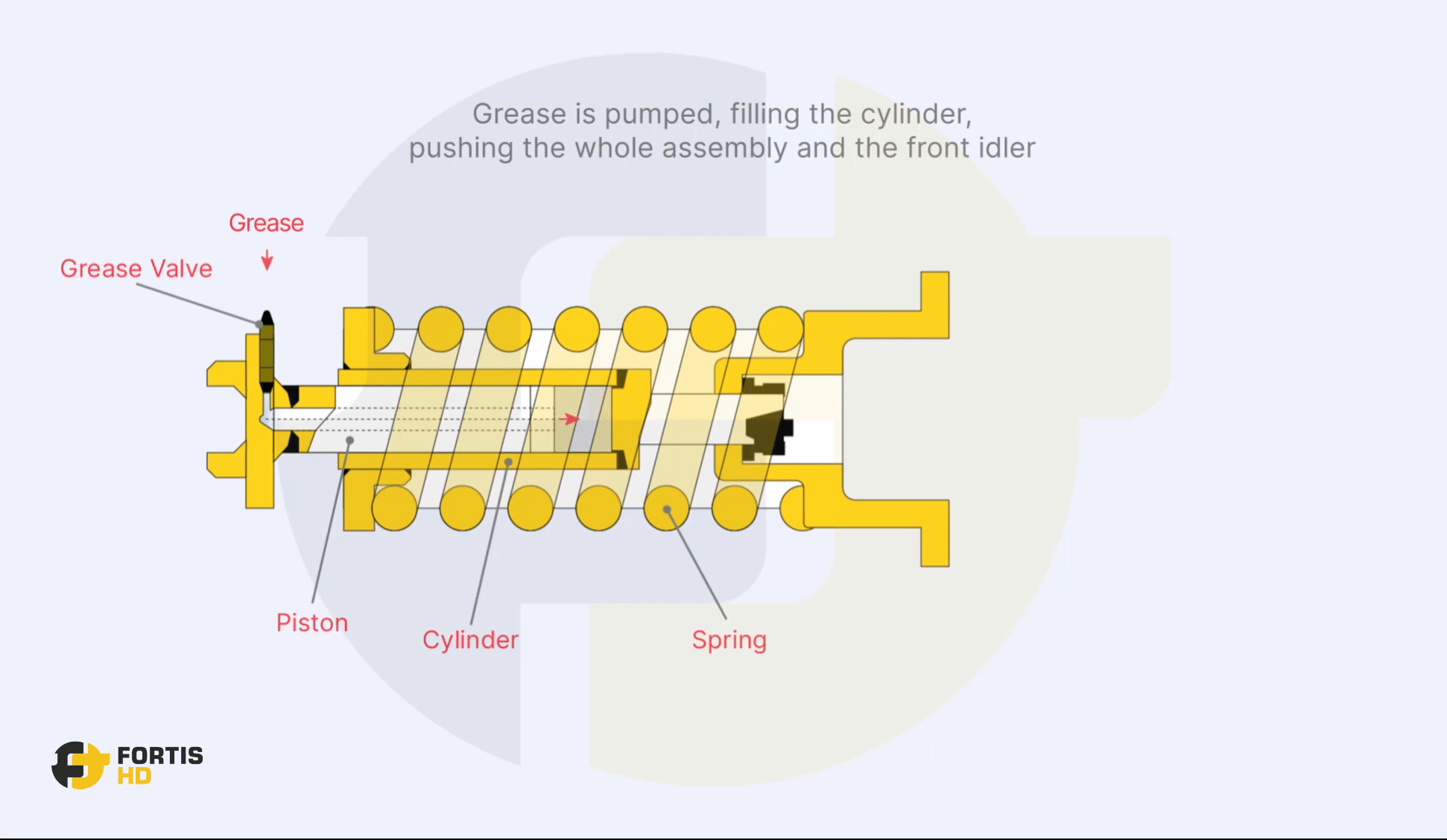 Grease is pumped, filling the cylinder, pushing the whole assembly and the front idler

Grease

Grease Valve

Piston

Cylinder

Spring

FORTIS HD