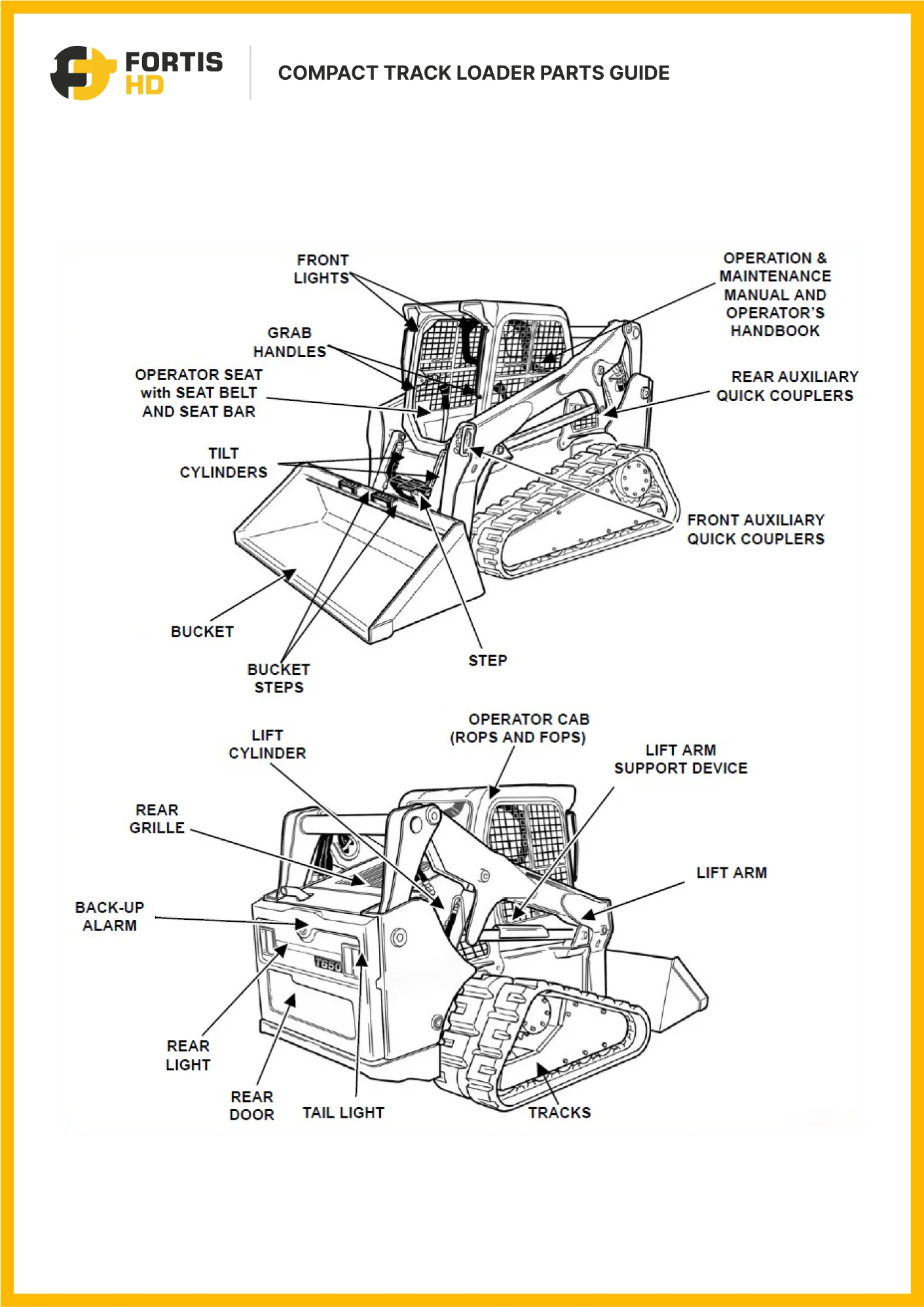 FORTIS HD

COMPACT TRACK LOADER PARTS GUIDE

FRONT LIGHTS

OPERATION & MAINTENANCE MANUAL AND OPERATOR'S HANDBOOK

GRAB HANDLES

OPERATOR SEAT with SEAT BELT AND SEAT BAR

REAR AUXILIARY QUICK COUPLERS

TILT CYLINDERS

FRONT AUXILIARY QUICK COUPLERS

BUCKET

BUCKET STEPS

STEP

OPERATOR CAB (ROPS AND FOPS)

LIFT CYLINDER

LIFT ARM SUPPORT DEVICE

REAR GRILLE

LIFT ARM

BACK-UP ALARM

T650

REAR LIGHT

REAR DOOR

TAIL LIGHT

TRACKS