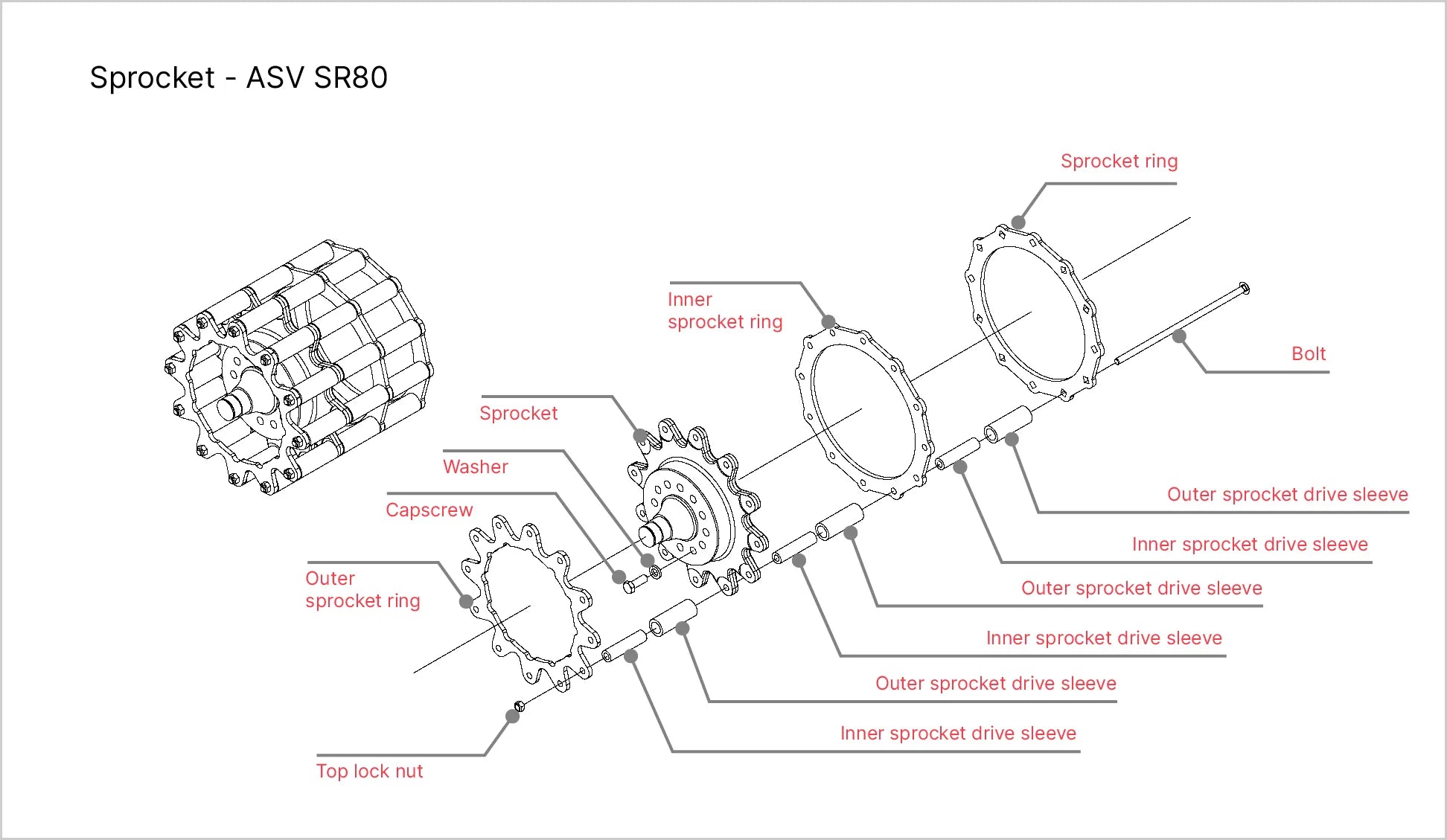 Sprocket - ASV SR80

Sprocket ring

Inner sprocket ring

Bolt

Sprocket

Washer

Capscrew

Outer sprocket ring

Outer sprocket drive sleeve

Inner sprocket drive sleeve

Outer sprocket drive sleeve

Inner sprocket drive sleeve

Outer sprocket drive sleeve

Inner sprocket drive sleeve

Top lock nut