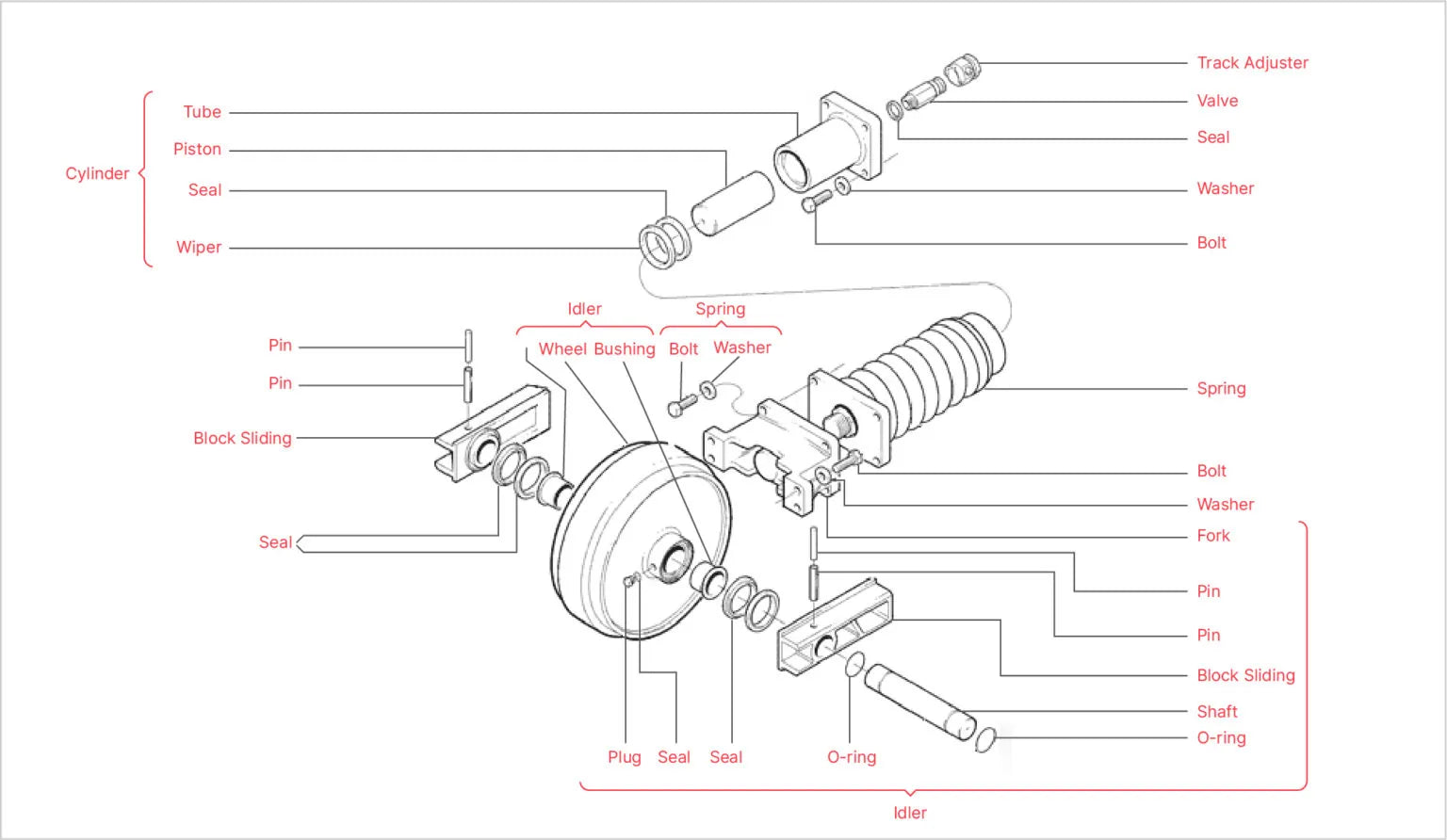 Cylinder
Tube
Piston
Seal
Wiper

Track Adjuster
Valve
Seal
Washer
Bolt

Idler
Spring
Wheel Bushing
Bolt
Washer

Pin
Pin
Block Sliding
Seal

Spring
Bolt
Washer
Fork
Pin
Pin
Block Sliding
Shaft
O-ring

Plug
Seal
Seal
O-ring

Idler